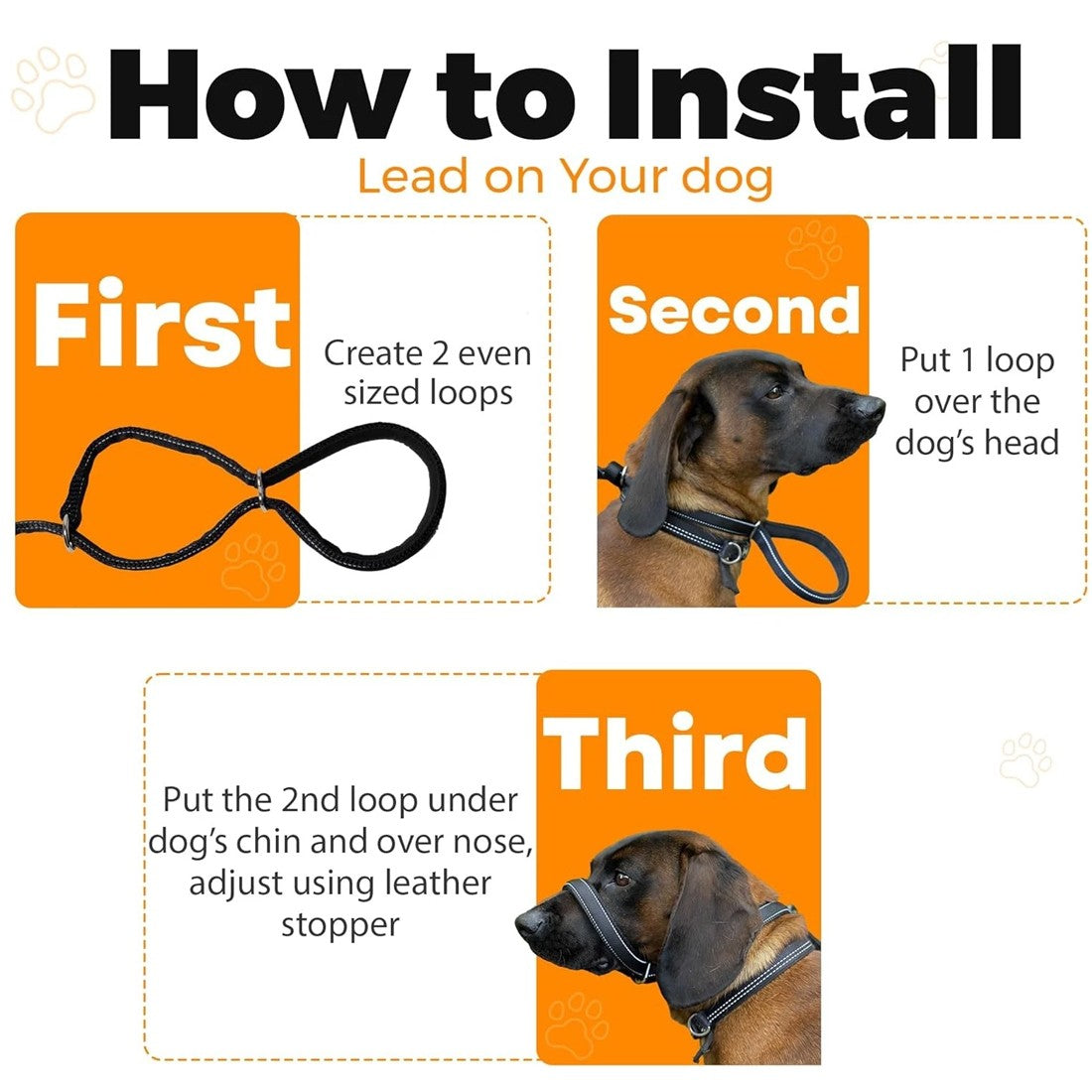 How to Install

Lead on Your dog

First

Create 2 even sized loops

Second

Put 1 loop over the dog's head

Third

Put the 2nd loop under dog's chin and over nose, adjust using leather stopper